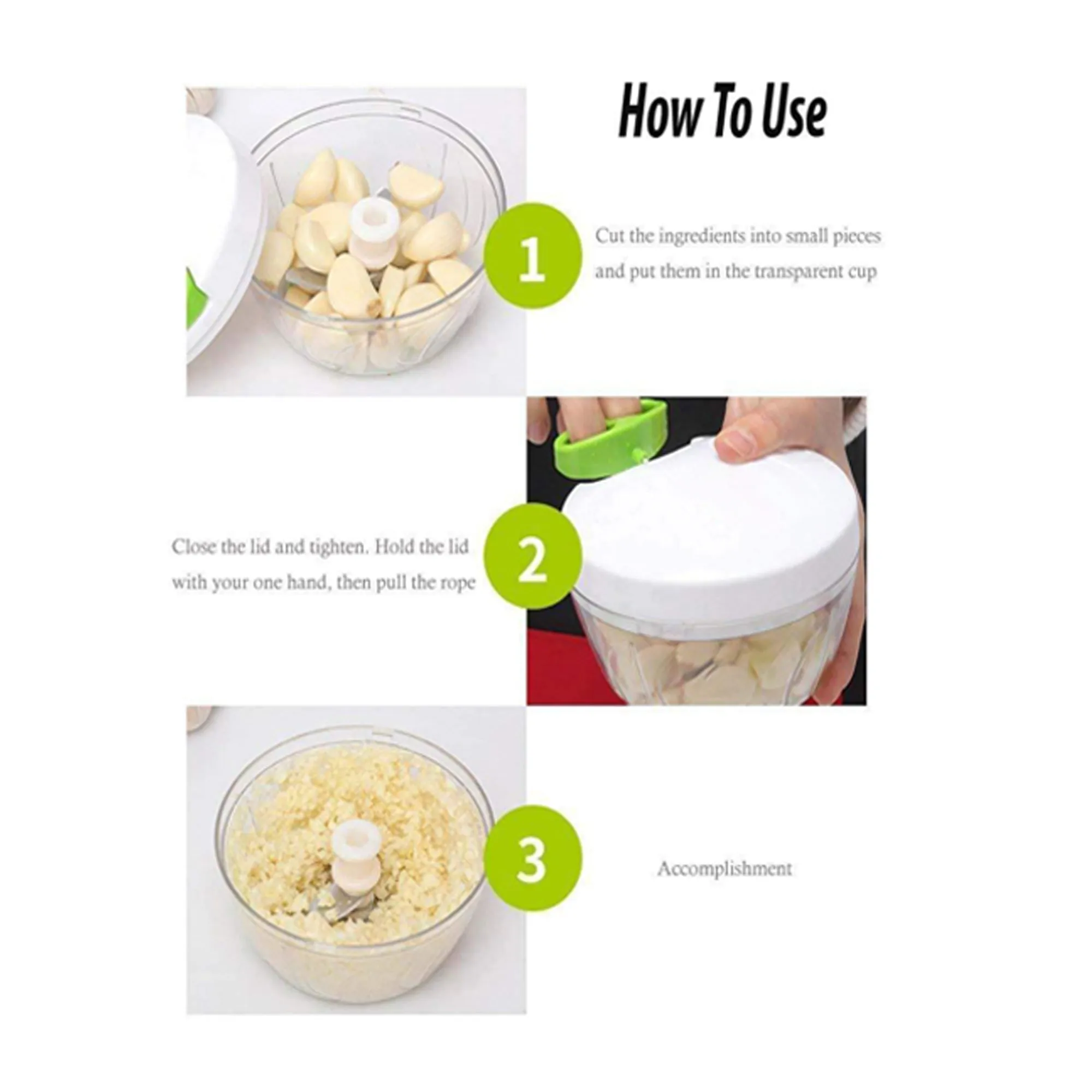 How To Use

1

Cut the ingredients into small pieces and put them in the transparent cup

Close the lid and tighten. Hold the lid with your one hand, then pull the rope

2

3

Accomplishment